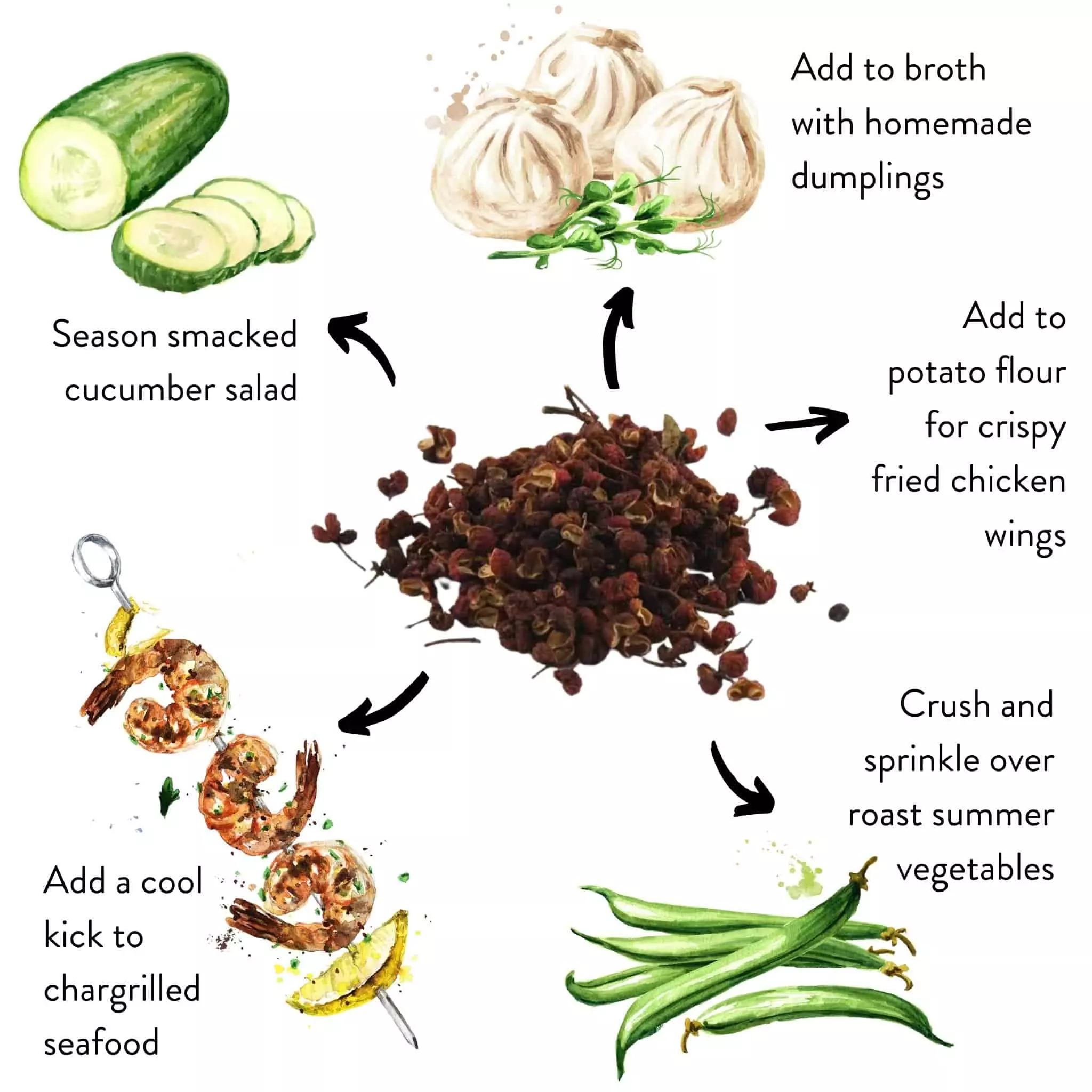 Add to broth with homemade dumplings

Season smacked cucumber salad

Add to potato flour for crispy fried chicken wings

Crush and sprinkle over roast summer vegetables

Add a cool kick to chargrilled seafood